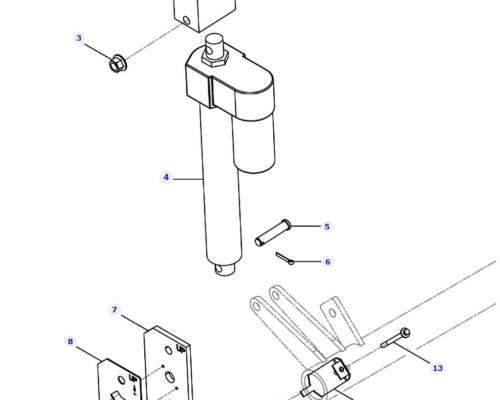 3

4

5

6

7

8

13