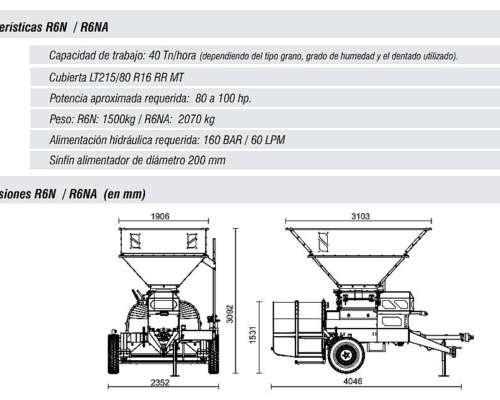 erísticas R6N / R6NA

Capacidad de trabajo: 40 Tn/hora (dependiendo del tipo grano, grado de humedad y el dentado utilizado).

Cubierta LT215/80 R16 RR MT

Potencia aproximada requerida: 80 a 100 hp.

Peso: R6N: 1500kg / R6NA: 2070 kg

Alimentación hidráulica requerida: 160 BAR / 60 LPM

Sinfín alimentador de diámetro 200 mm

siones R6N / R6NA (en mm)

1906

3092

2352

3103

1531

4046