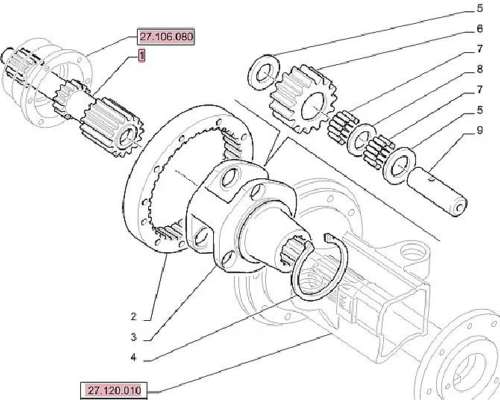 27.106.080
1
5
6
7
8
7
5
9
2
3
4
27.120.010