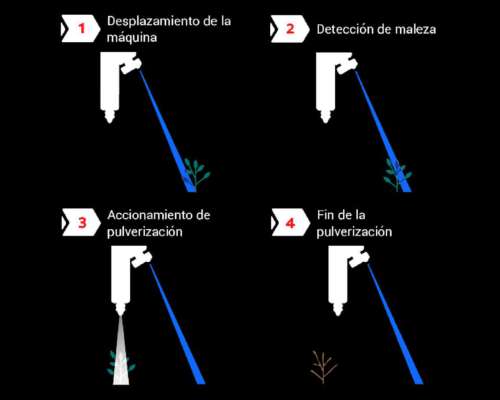 1 Desplazamiento de la máquina

2 Detección de maleza

3 Accionamiento de pulverización

4 Fin de la pulverización