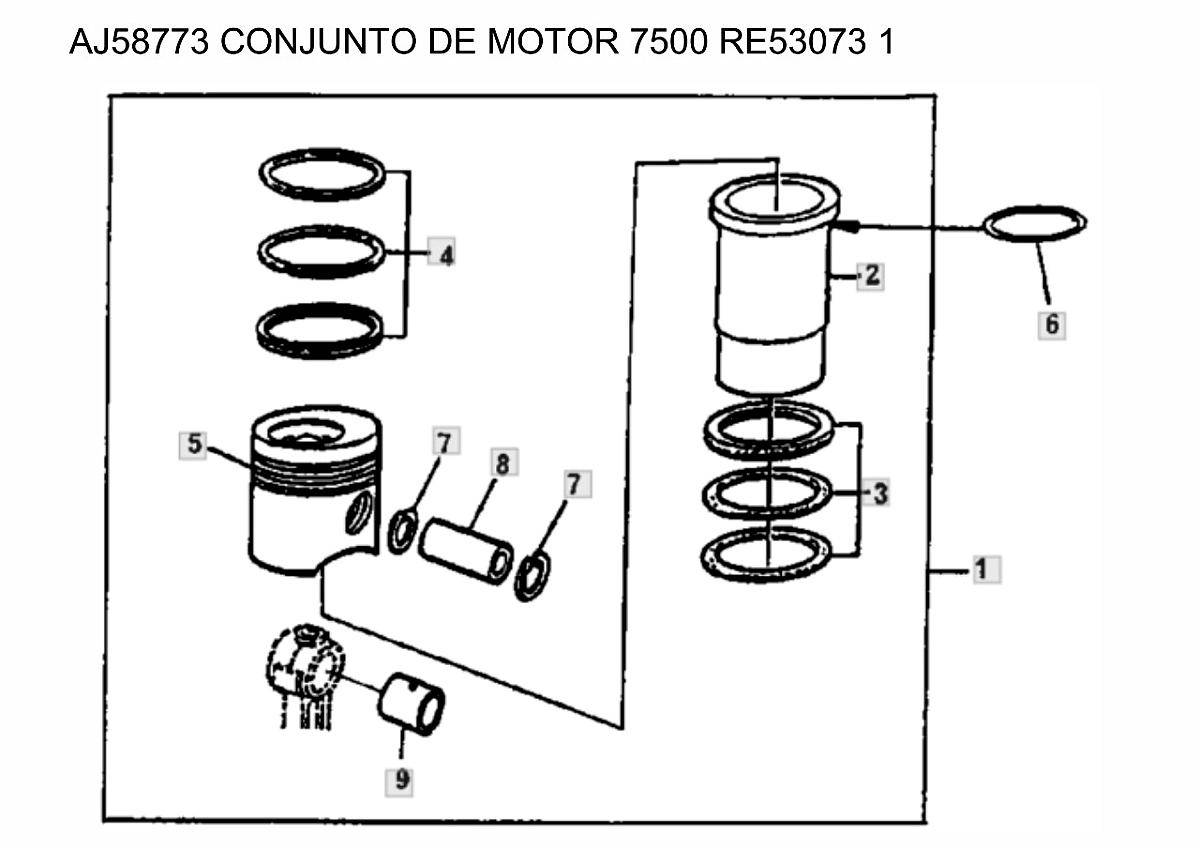 AJ58773 CONJUNTO DE MOTOR 7500 RE53073 1

4

2

6

5

7

8

7

3

1

9